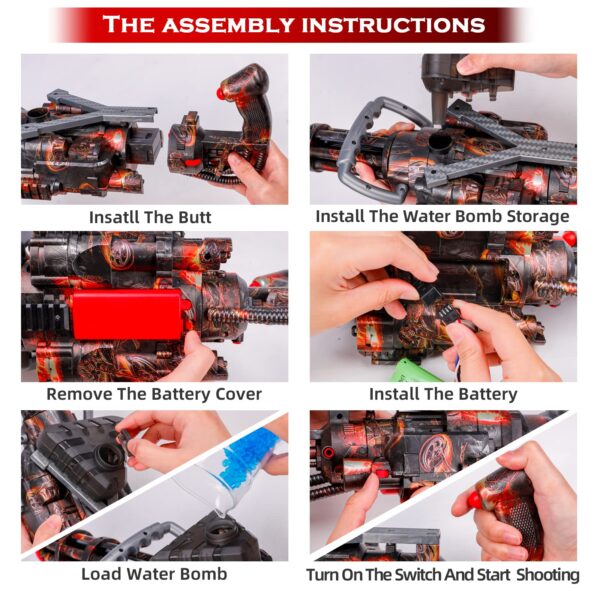 THE ASSEMBLY INSTRUCTIONS

Insatll The Butt

Install The Water Bomb Storage

Remove The Battery Cover

Install The Battery

Load Water Bomb

Turn On The Switch And Start Shooting